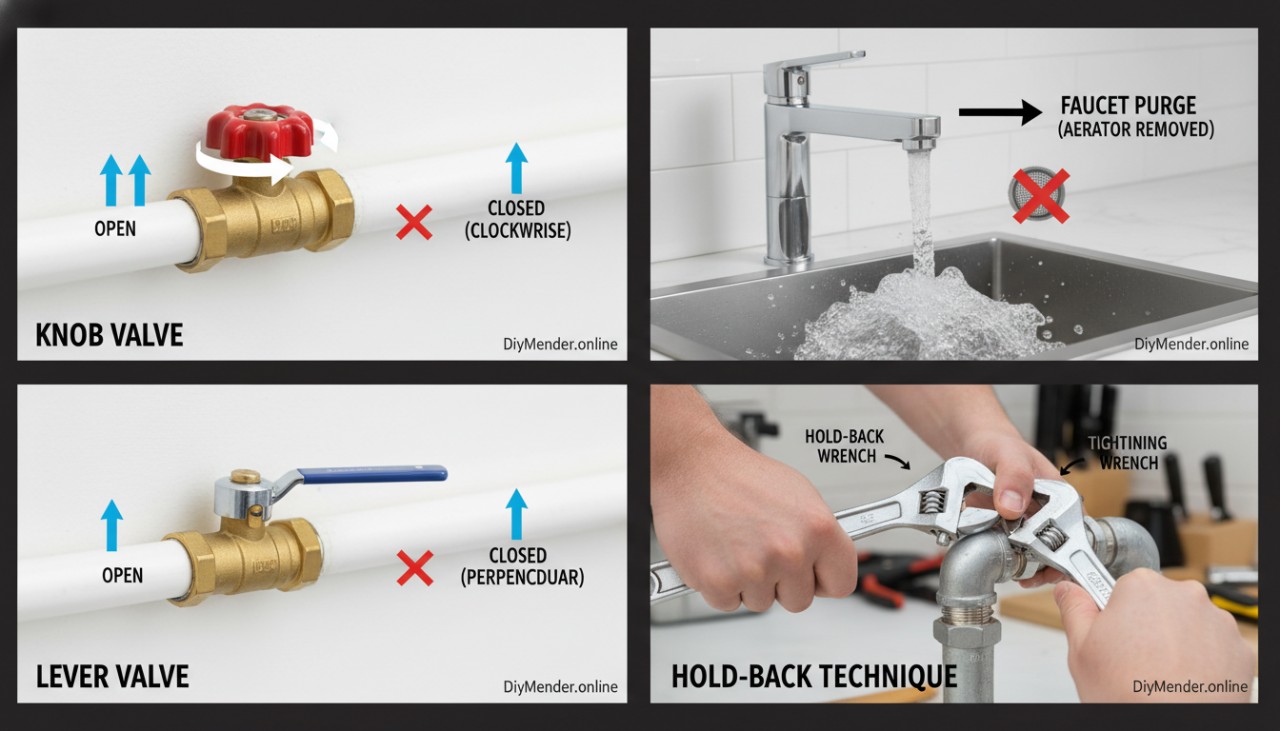 OPEN

CLOSED (CLOCKWRISE)

KNOB VALVE

DiyMender.online

FAUCET PURGE (AERATOR REMOVED)

DiyMender.online

OPEN

CLOSED (PERPENCDUAR)

LEVER VALVE

DiyMender.online

HOLD-BACK WRENCH

TIGHTINING WRENCH

HOLD-BACK TECHNIQUE

DiyMender.online