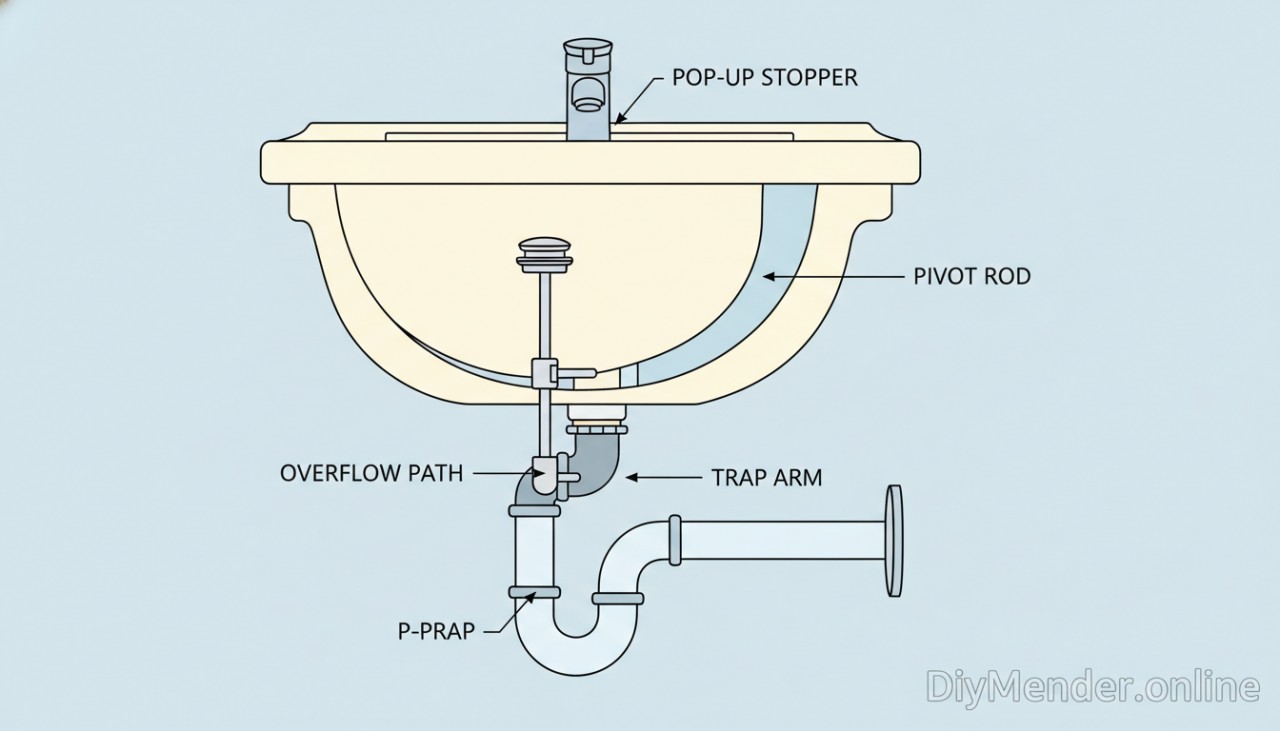 POP-UP STOPPER

PIVOT ROD

OVERFLOW PATH

TRAP ARM

P-PRAP

DiyMender.online