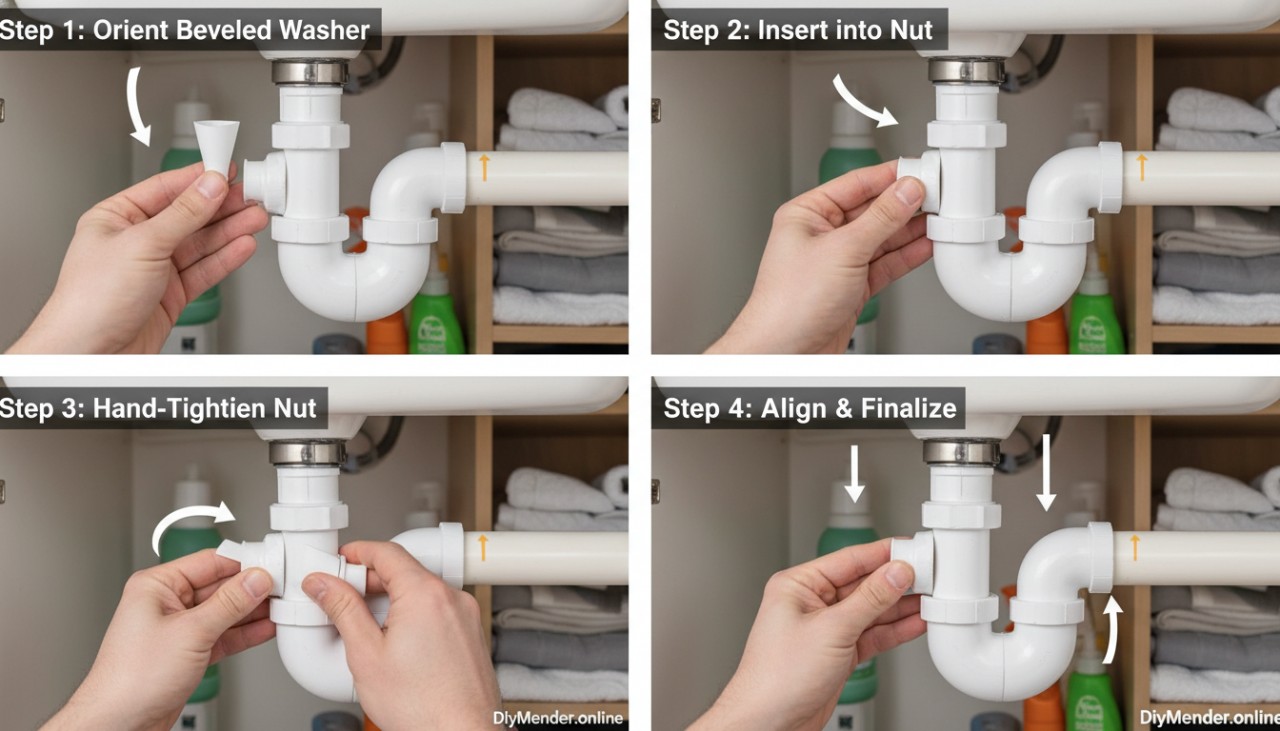 Step 1: Orient Beveled Washer

Step 2: Insert into Nut

Step 3: Hand-Tightien Nut

DiyMender.online

Step 4: Align & Finalize

DiyMender.online