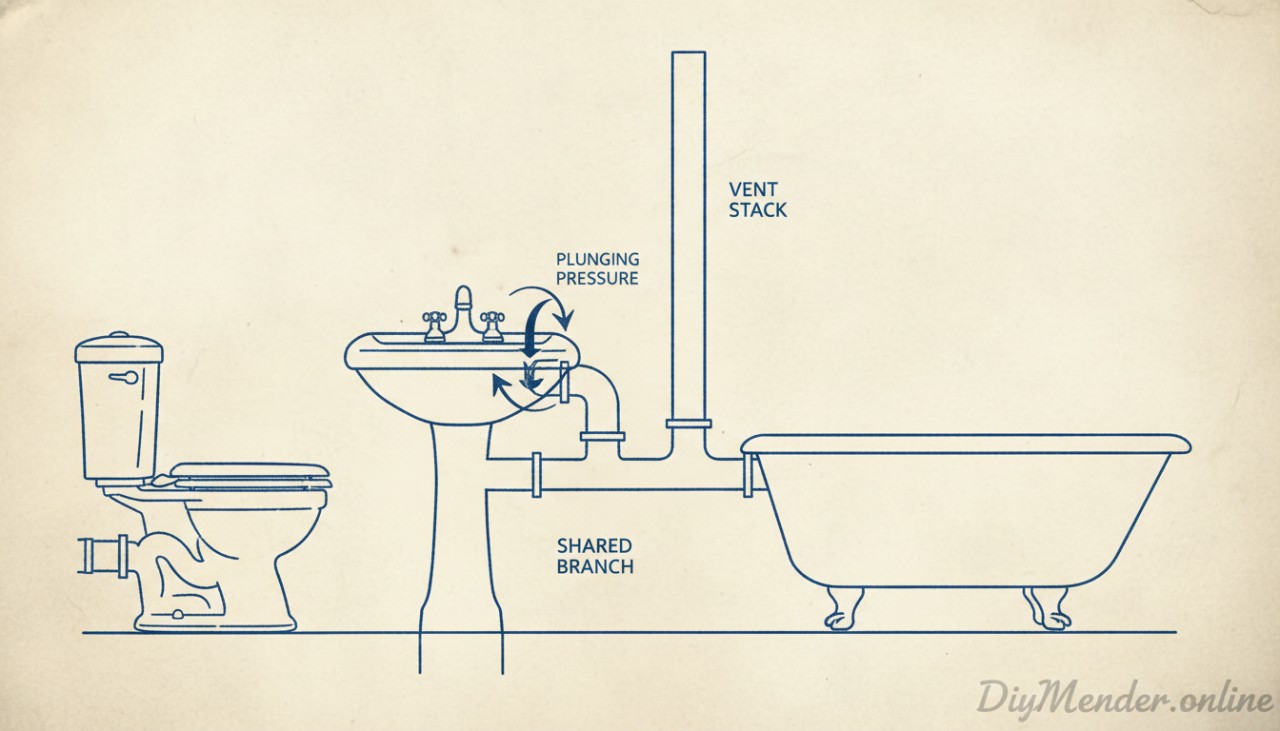 VENT STACK

PLUNGING PRESSURE

SHARED BRANCH

DiyMender.online