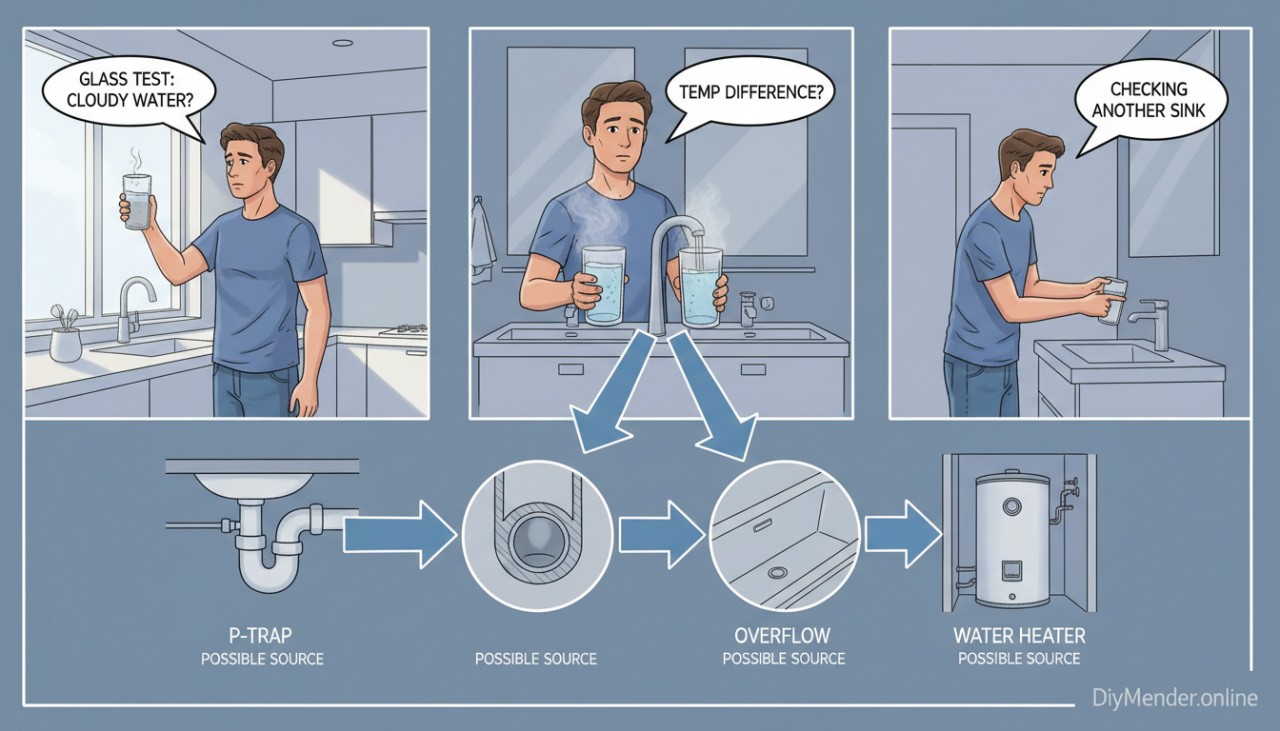 GLASS TEST: CLOUDY WATER?

TEMP DIFFERENCE?

CHECKING ANOTHER SINK

P-TRAP
POSSIBLE SOURCE

POSSIBLE SOURCE

OVERFLOW
POSSIBLE SOURCE

WATER HEATER
POSSIBLE SOURCE

DiyMender.online